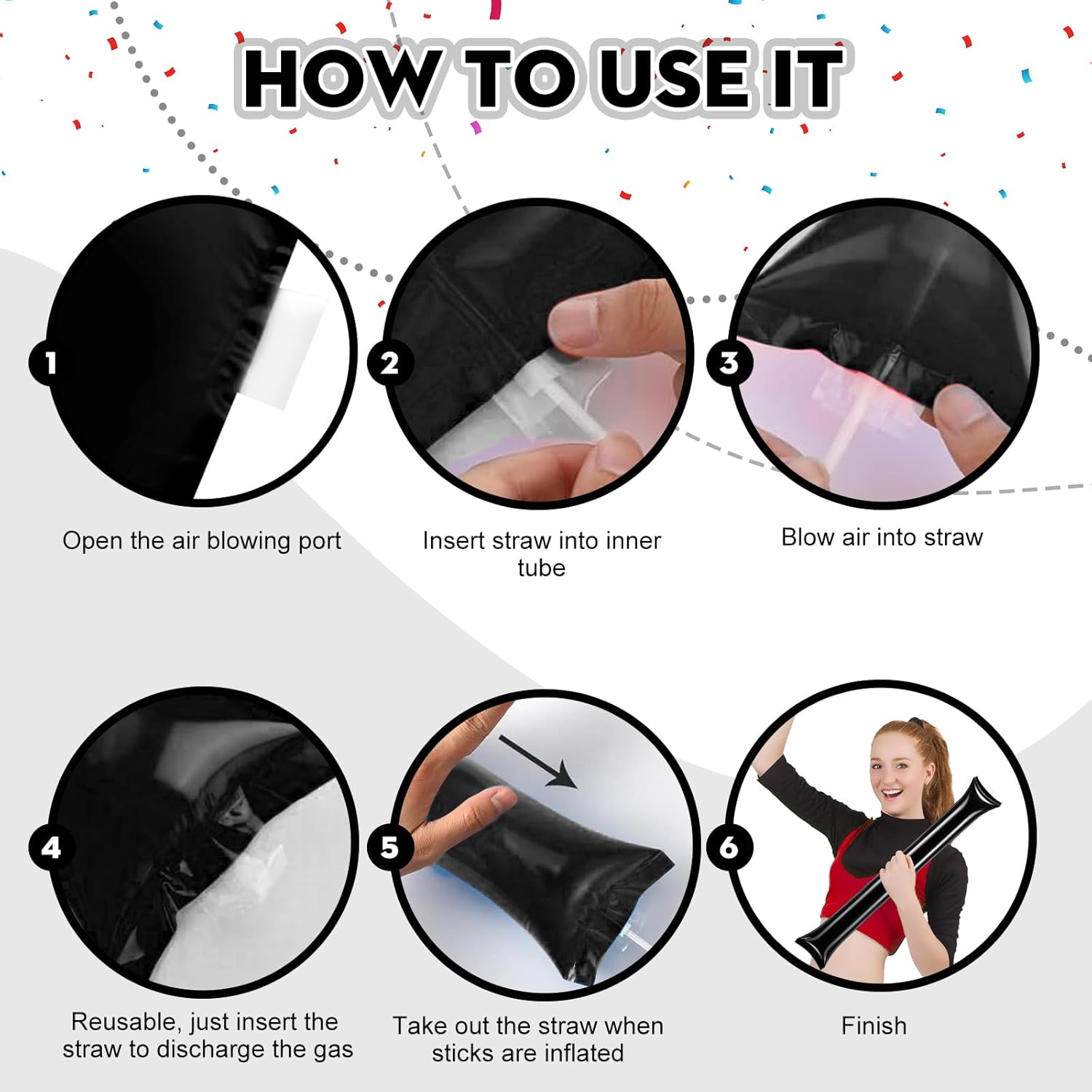 HOW TO USE IT

1

Open the air blowing port

2

Insert straw into inner tube

3

Blow air into straw

4

Reusable, just insert the straw to discharge the gas

5

Take out the straw when sticks are inflated

6

Finish