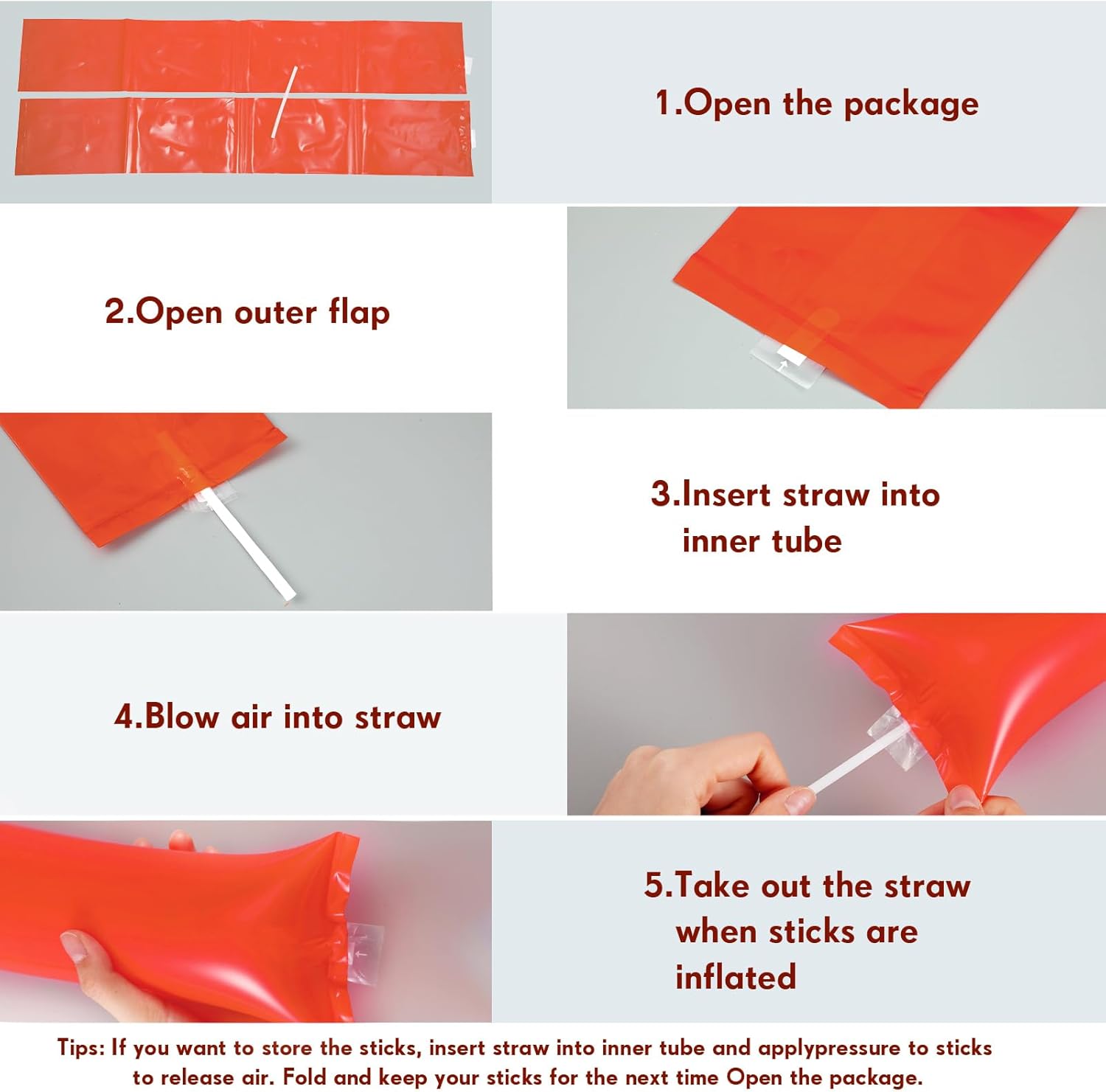 1.Open the package

2.Open outer flap

3.Insert straw into inner tube

4.Blow air into straw

5.Take out the straw when sticks are inflated

Tips: If you want to store the sticks, insert straw into inner tube and applypressure to sticks to release air. Fold and keep your sticks for the next time Open the package.