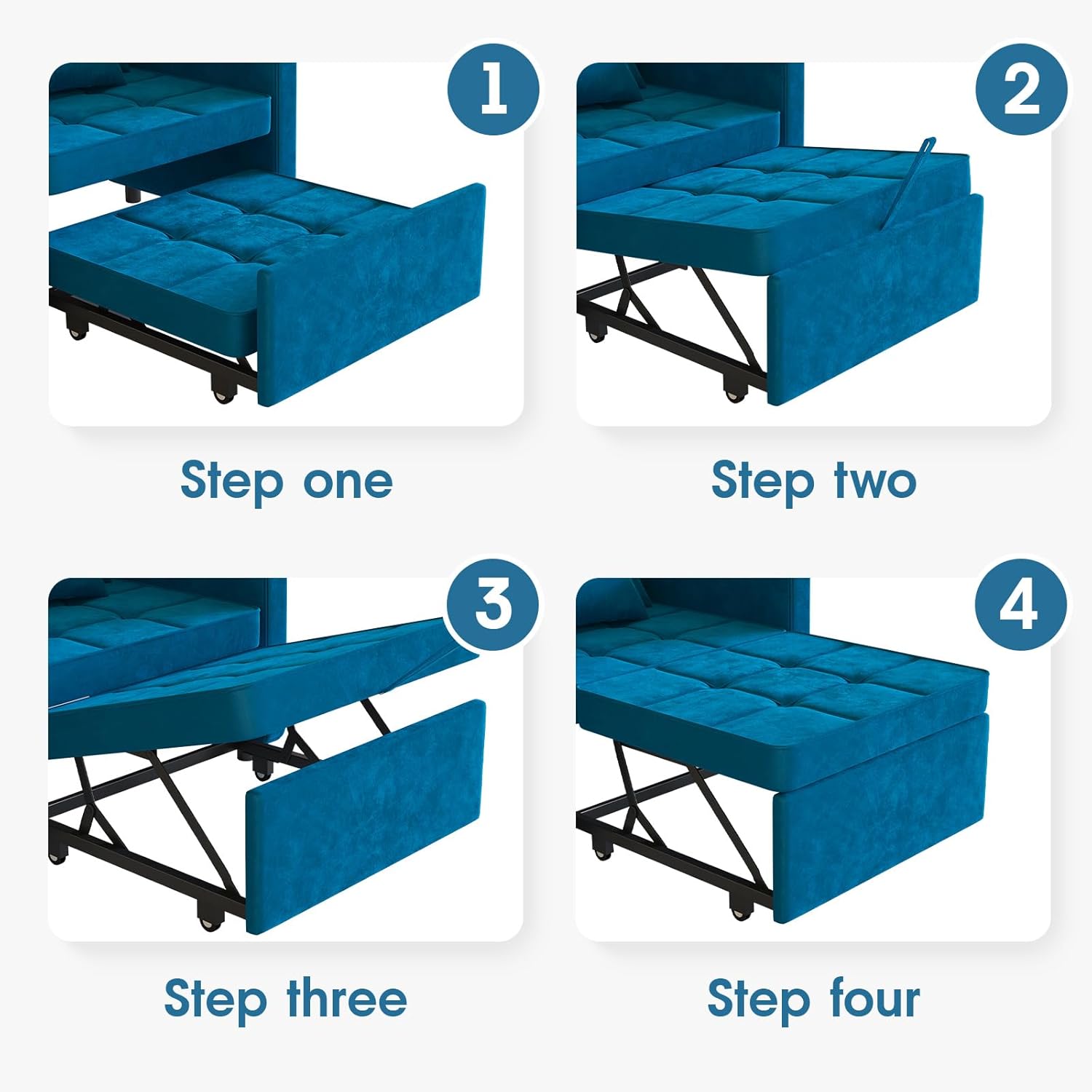 1

Step one

2

Step two

3

Step three

4

Step four