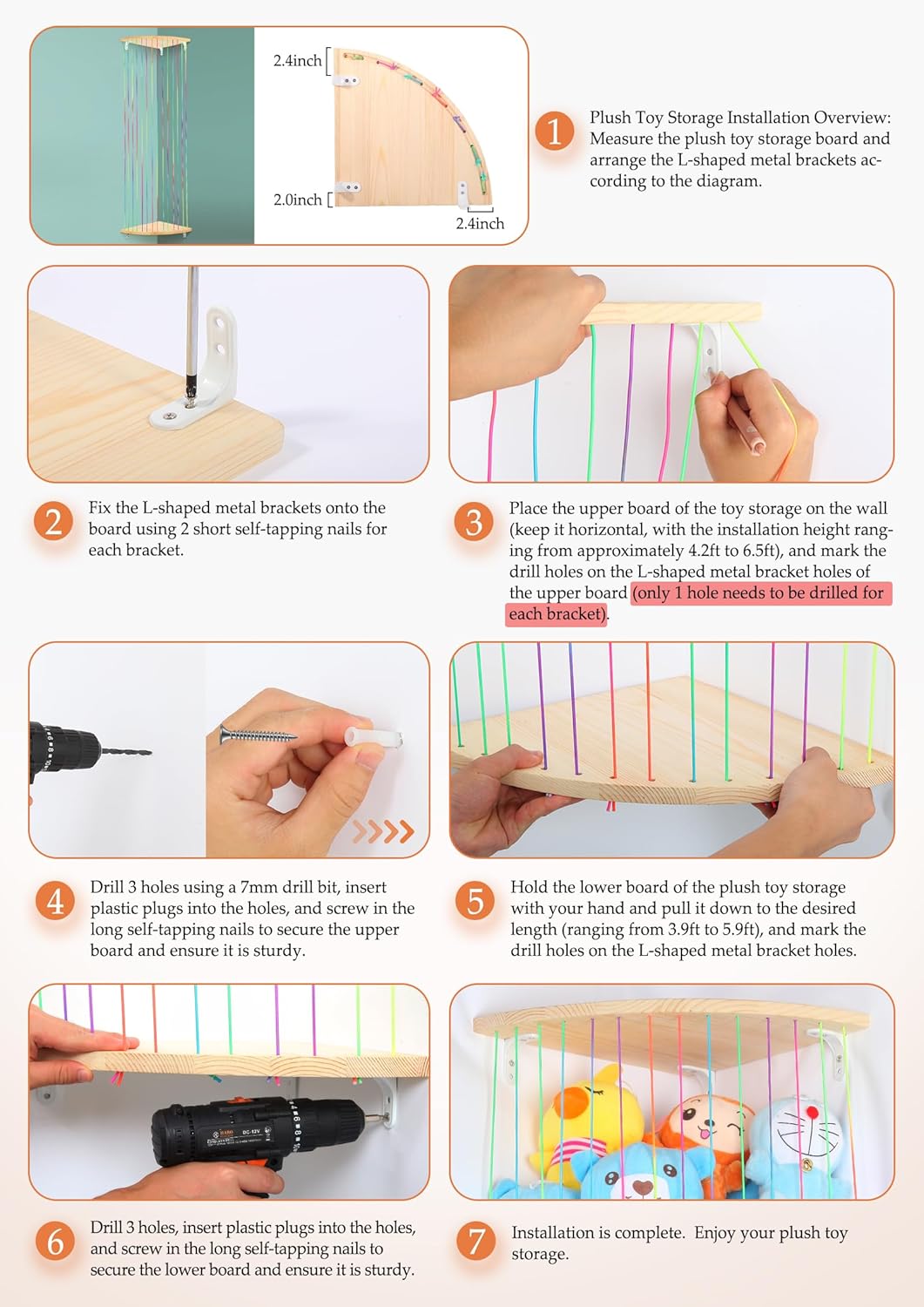 2.4inch

2.0inch

2.4inch

1 Plush Toy Storage Installation Overview: Measure the plush toy storage board and arrange the L-shaped metal brackets according to the diagram.

2 Fix the L-shaped metal brackets onto the board using 2 short self-tapping nails for each bracket.

3 Place the upper board of the toy storage on the wall (keep it horizontal, with the installation height ranging from approximately 4.2ft to 6.5ft), and mark the drill holes on the L-shaped metal bracket holes of the upper board (only 1 hole needs to be drilled for each bracket).

4 Drill 3 holes using a 7mm drill bit, insert plastic plugs into the holes, and screw in the long self-tapping nails to secure the upper board and ensure it is sturdy.

5 Hold the lower board of the plush toy storage with your hand and pull it down to the desired length (ranging from 3.9ft to 5.9ft), and mark the drill holes on the L-shaped metal bracket holes.

DC-12V

6 Drill 3 holes, insert plastic plugs into the holes, and screw in the long self-tapping nails to secure the lower board and ensure it is sturdy.

7 Installation is complete. Enjoy your plush toy storage.