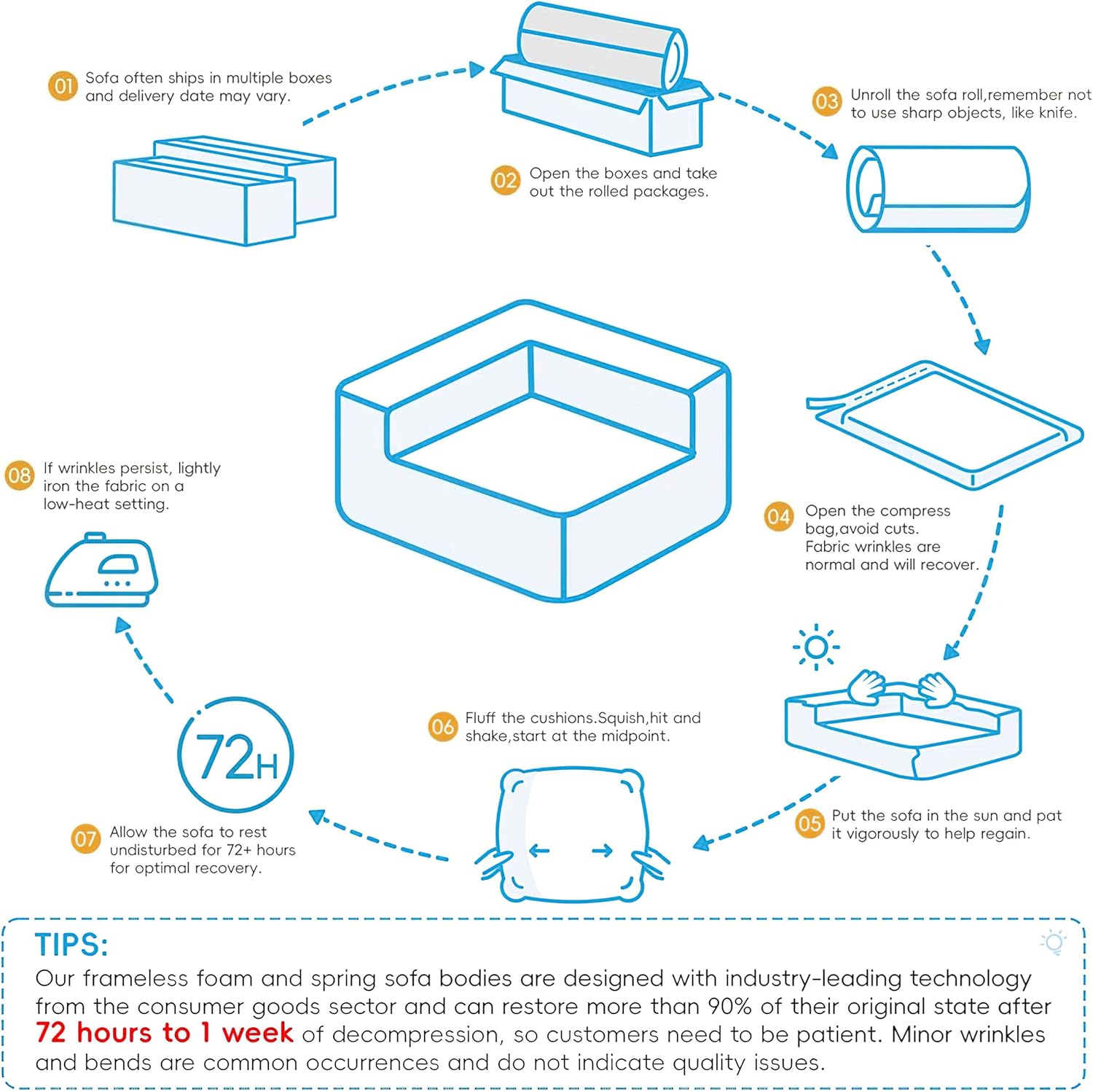 01 Sofa often ships in multiple boxes and delivery date may vary.

02 Open the boxes and take out the rolled packages.

03 Unroll the sofa roll,remember not to use sharp objects, like knife.

04 Open the compress bag,avoid cuts. Fabric wrinkles are normal and will recover.

05 Put the sofa in the sun and pat it vigorously to help regain.

06 Fluff the cushions.Squish,hit and shake,start at the midpoint.

72H

07 Allow the sofa to rest undisturbed for 72+ hours for optimal recovery.

08 If wrinkles persist, lightly iron the fabric on a low-heat setting.

TIPS:
Our frameless foam and spring sofa bodies are designed with industry-leading technology from the consumer goods sector and can restore more than 90% of their original state after 72 hours to 1 week of decompression, so customers need to be patient. Minor wrinkles and bends are common occurrences and do not indicate quality issues.