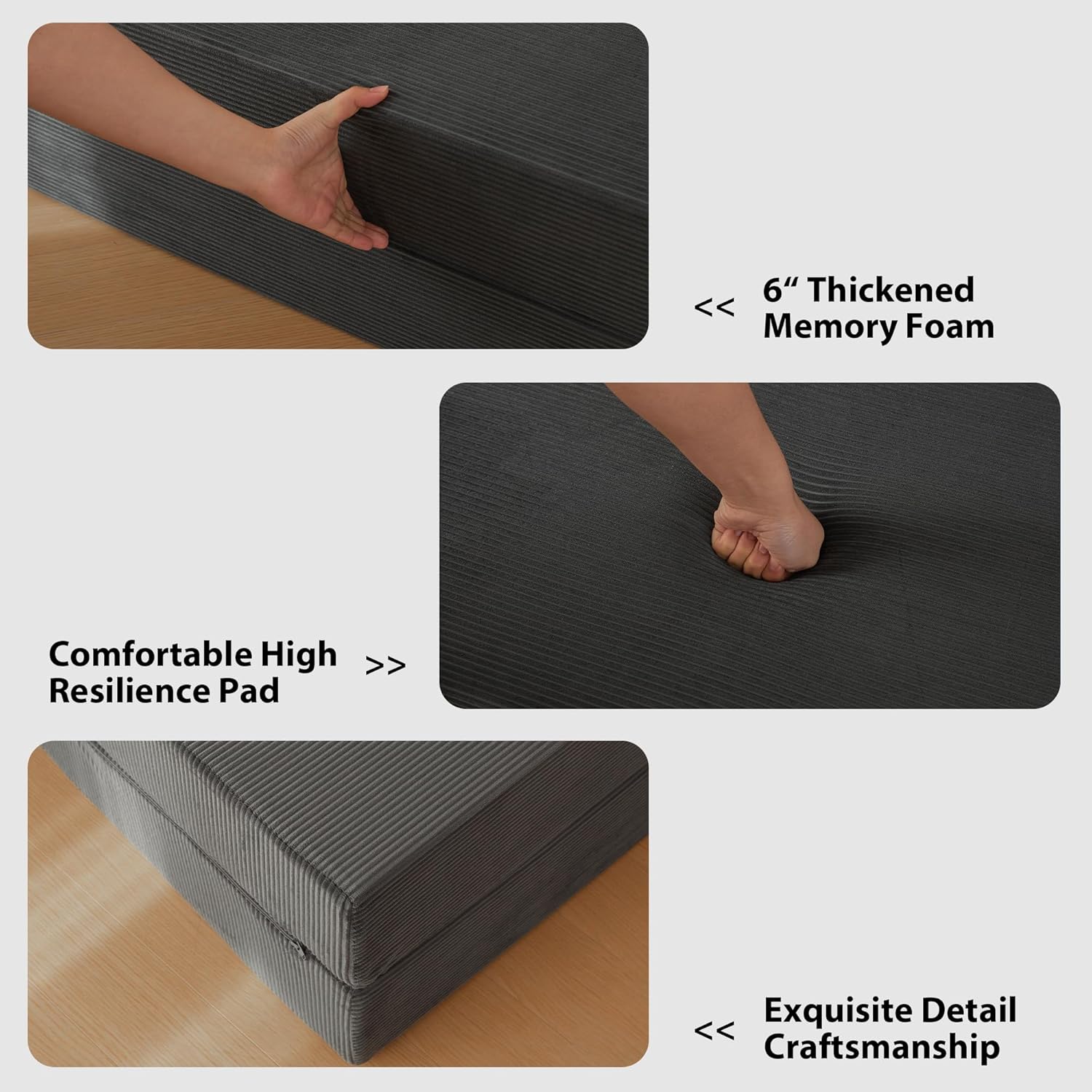 << 6“ Thickened Memory Foam

Comfortable High Resilience Pad >>

<< Exquisite Detail Craftsmanship