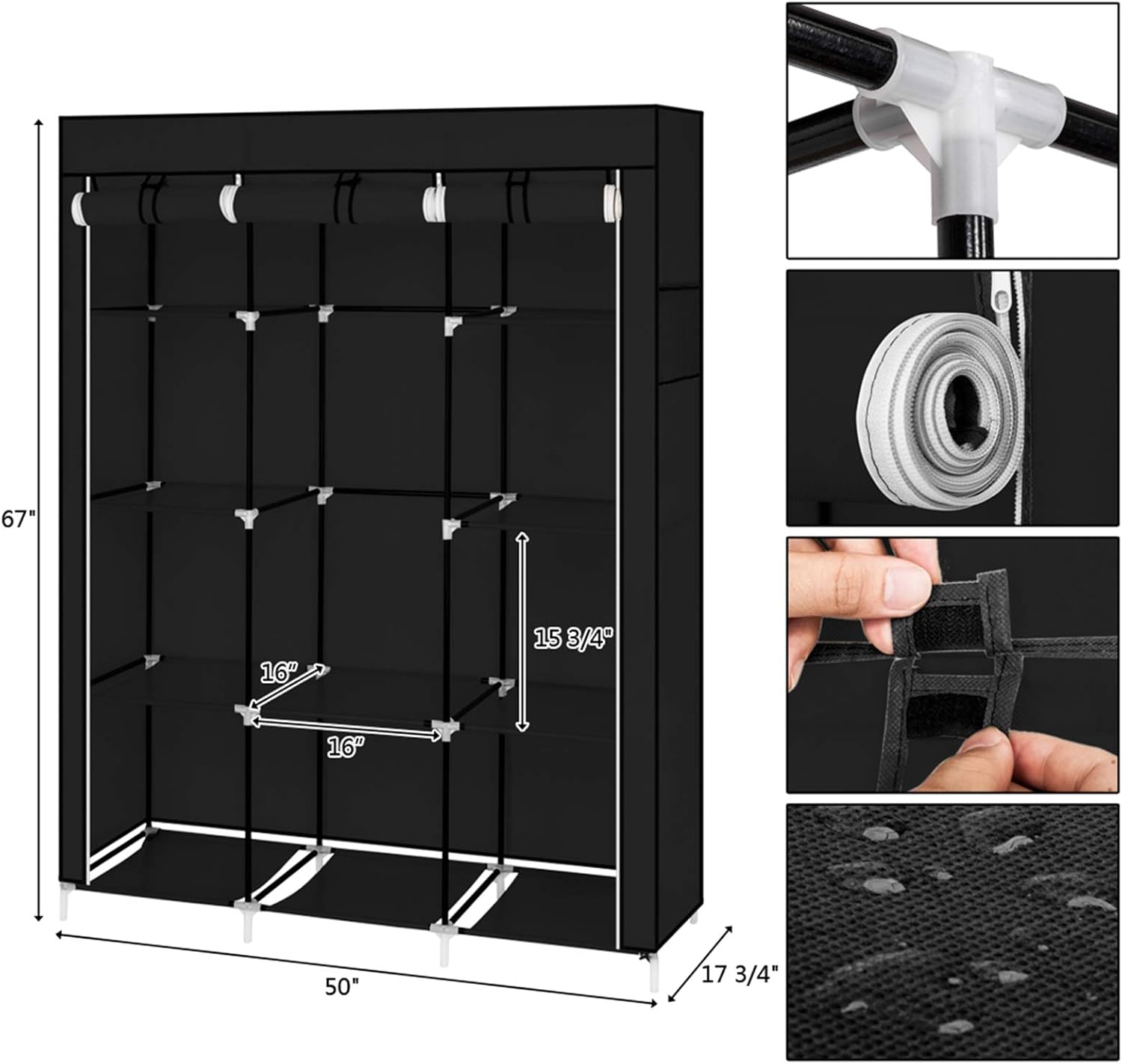 67"

15 3/4"

16"

16"

50"

17 3/4"