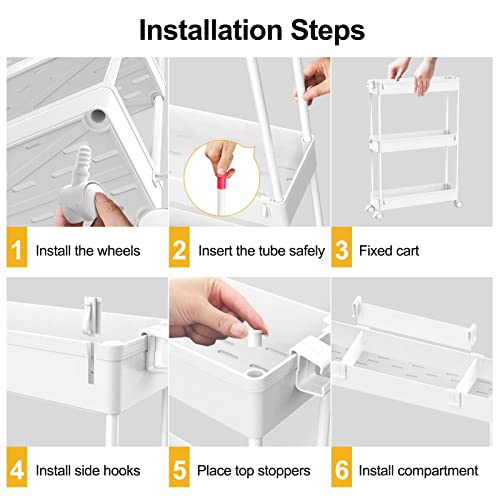 Installation Steps

1 Install the wheels

2 Insert the tube safely

3 Fixed cart

4 Install side hooks

5 Place top stoppers

6 Install compartment